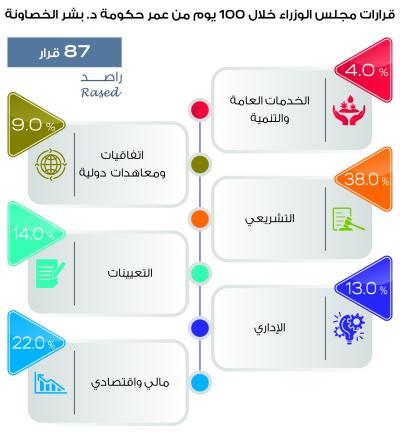 قرارات مجلس الوزراء خلال 100 يوم من عمر حكومة د. بشر الخصاونة

87 قرار

راصد
Rased

4.0 %
الخدمات العامة والتنمية

9.0 %
اتفاقيات ومعاهدات دولية

38.0 %
التشريعي

14.0 %
التعيينات

13.0 %
الإداري

22.0 %
مالي واقتصادي