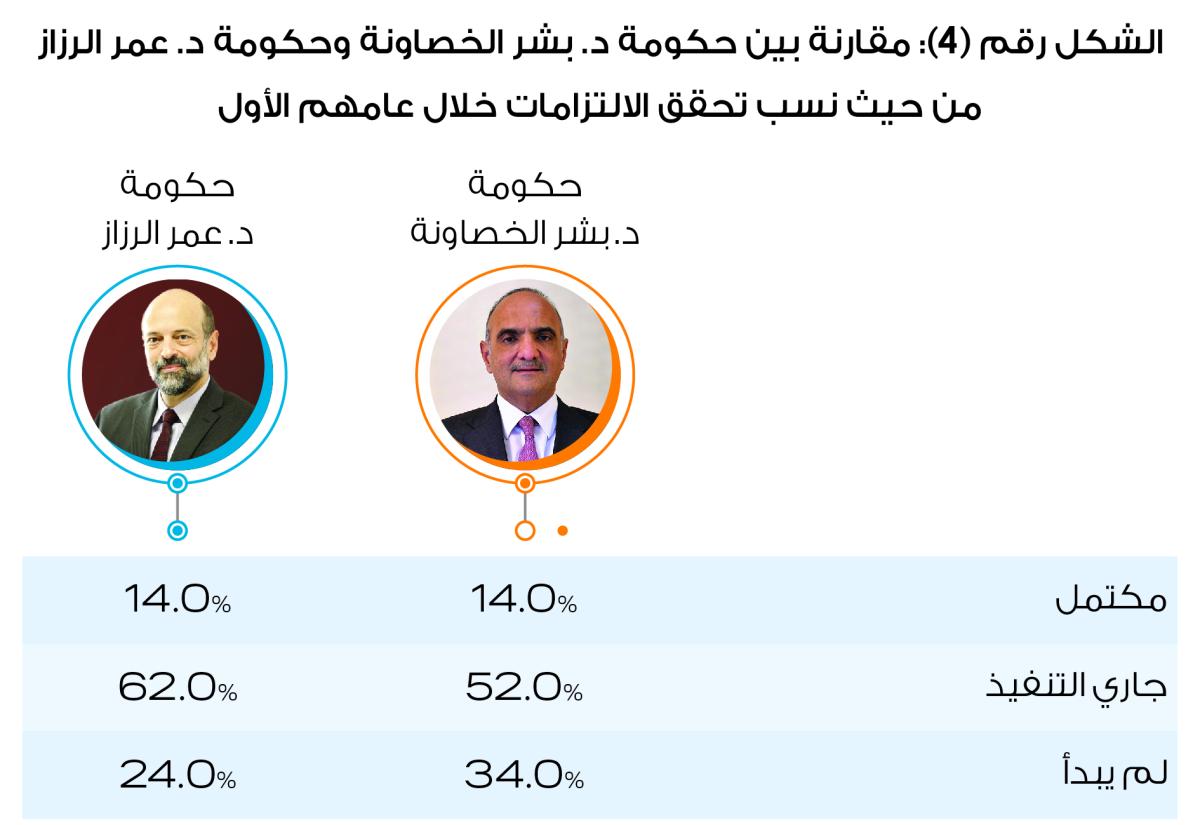 الشكل رقم (4): مقارنة بين حكومة د. بشر الخصاونة وحكومة د. عمر الرزاز من حيث نسب تحقق الالتزامات خلال عامهم الأول

|  | حكومة د. بشر الخصاونة | حكومة د. عمر الرزاز |
|---|---|---|
| مكتمل | 14.0% | 14.0% |
| جاري التنفيذ | 52.0% | 62.0% |
| لم يبدأ | 34.0% | 24.0% |