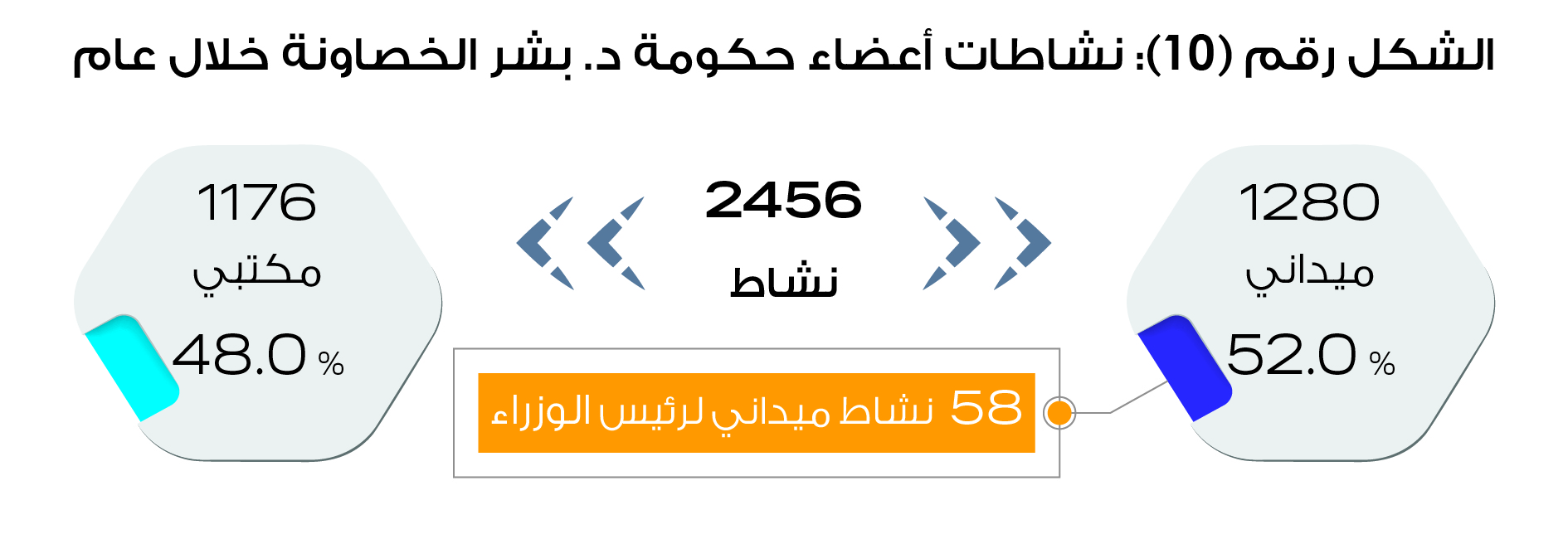 الشكل رقم (10): نشاطات أعضاء حكومة د. بشر الخصاونة خلال عام

1280
ميداني
52.0 %

2456
نشاط

58 نشاط ميداني لرئيس الوزراء

1176
مكتبي
48.0 %