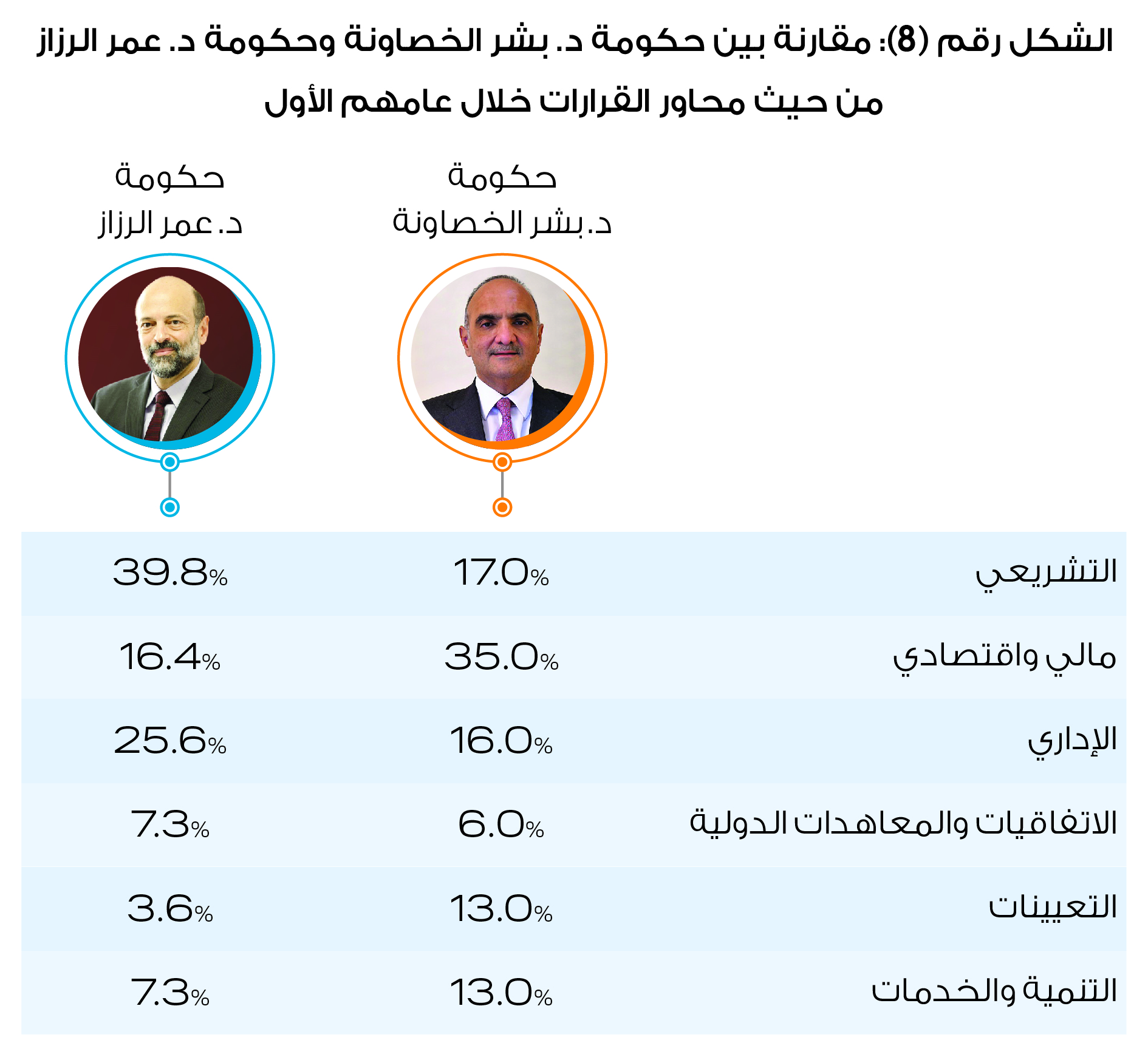 الشكل رقم (8): مقارنة بين حكومة د. بشر الخصاونة وحكومة د. عمر الرزاز من حيث محاور القرارات خلال عامهم الأول

| | حكومة د. بشر الخصاونة | حكومة د. عمر الرزاز |
|---|---|---|
| التشريعي | 17.0% | 39.8% |
| مالي واقتصادي | 35.0% | 16.4% |
| الإداري | 16.0% | 25.6% |
| الاتفاقيات والمعاهدات الدولية | 6.0% | 7.3% |
| التعيينات | 13.0% | 3.6% |
| التنمية والخدمات | 13.0% | 7.3% |