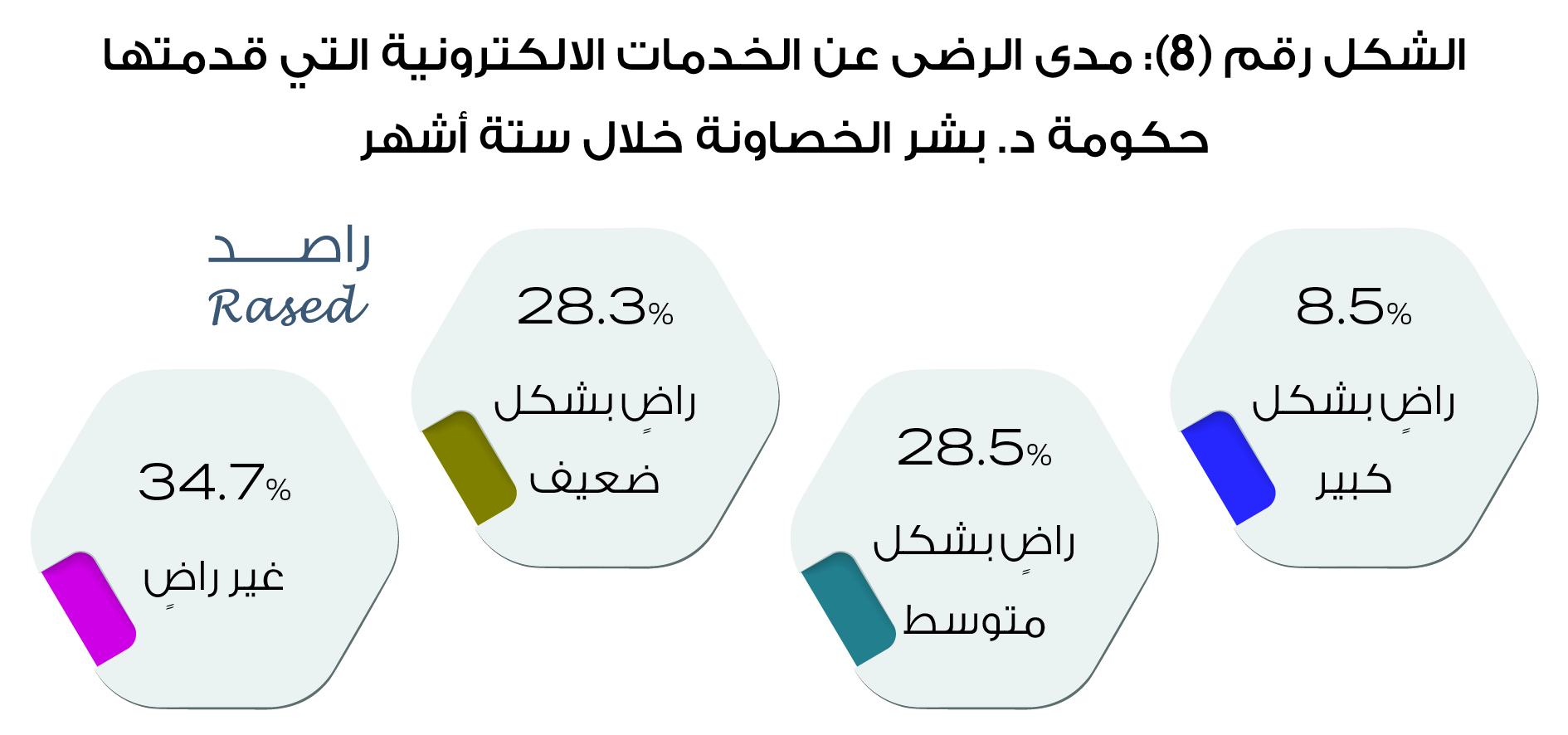 الشكل رقم (8): مدى الرضى عن الخدمات الالكترونية التي قدمتها حكومة د. بشر الخصاونة خلال ستة أشهر

8.5%
راضٍ بشكل كبير

28.5%
راضٍ بشكل متوسط

28.3%
راضٍ بشكل ضعيف

راصد
Rased

34.7%
غير راضٍ