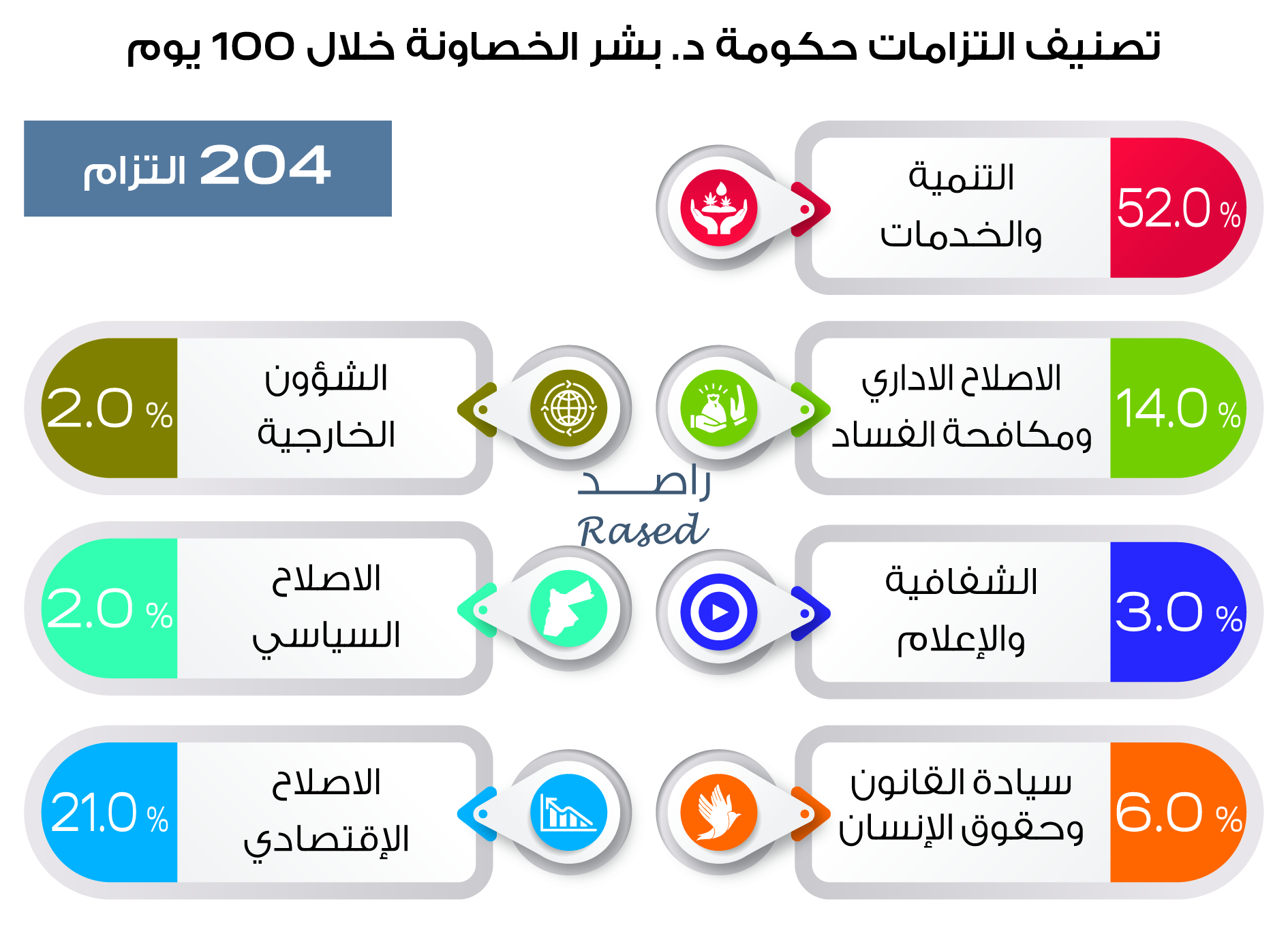 تصنيف التزامات حكومة د. بشر الخصاونة خلال 100 يوم

204 التزام

التنمية والخدمات
52.0 %

الاصلاح الاداري ومكافحة الفساد
14.0 %

الشؤون الخارجية
2.0 %

راصد
Rased

الشفافية والإعلام
3.0 %

الاصلاح السياسي
2.0 %

سيادة القانون وحقوق الإنسان
6.0 %

الاصلاح الإقتصادي
21.0 %