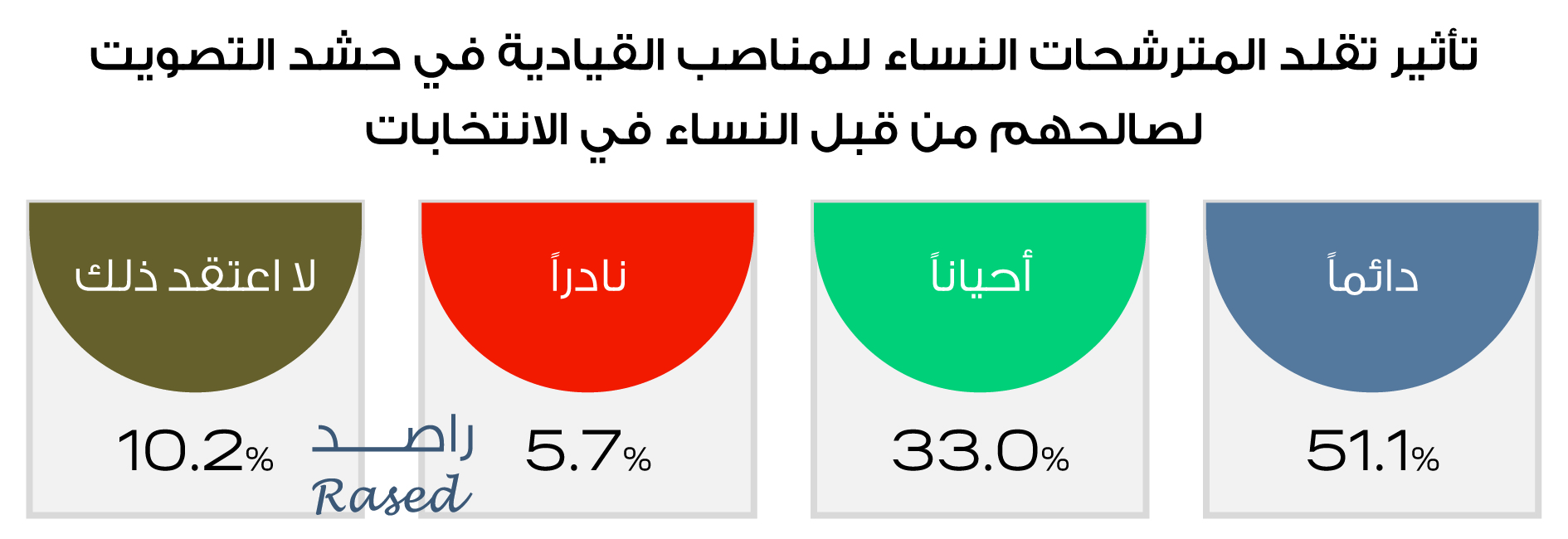 تأثير تقلد المترشحات النساء للمناصب القيادية في حشد التصويت لصالحهم من قبل النساء في الانتخابات

دائماً
51.1%

أحياناً
33.0%

نادراً
5.7%

لا اعتقد ذلك
10.2%

راصد
Rased