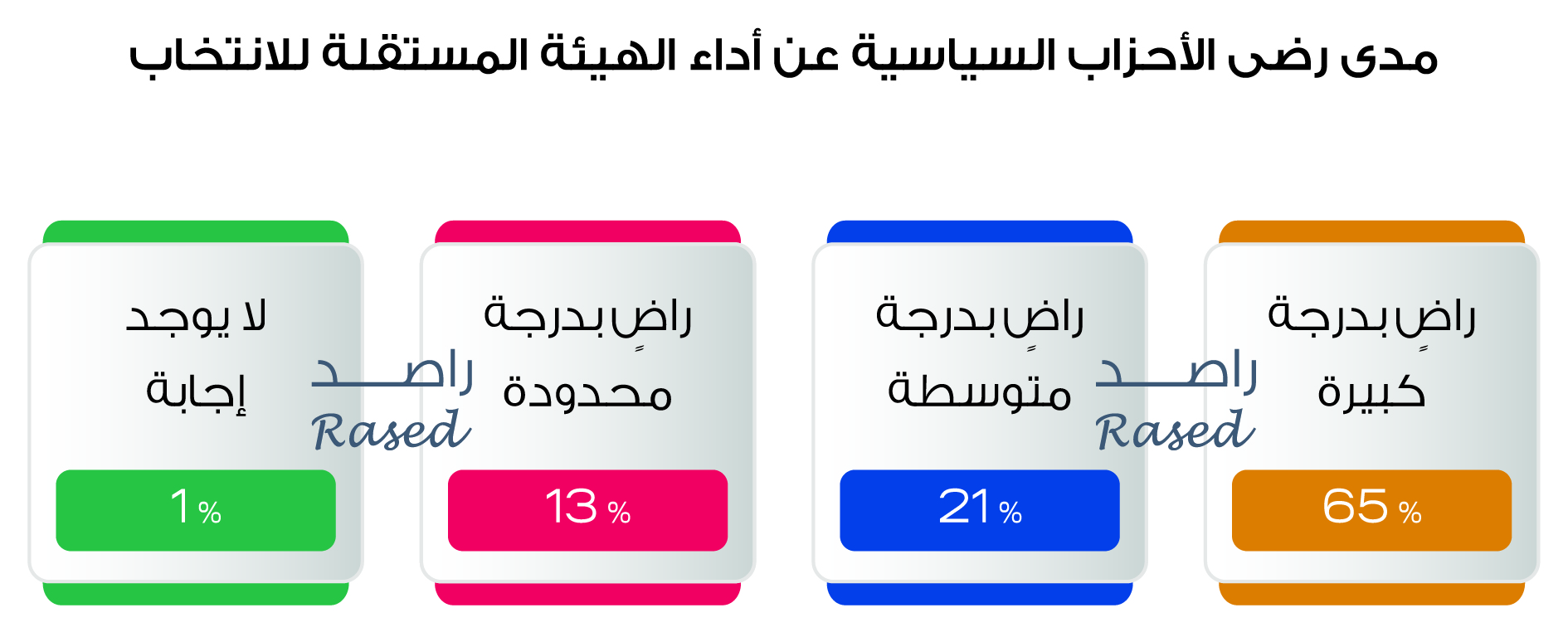 مدى رضى الأحزاب السياسية عن أداء الهيئة المستقلة للانتخاب

راضٍ بدرجة كبيرة

65 %

راصد Rased

راضٍ بدرجة متوسطة

21 %

راضٍ بدرجة محدودة

13 %

راصد Rased

لا يوجد إجابة

1 %