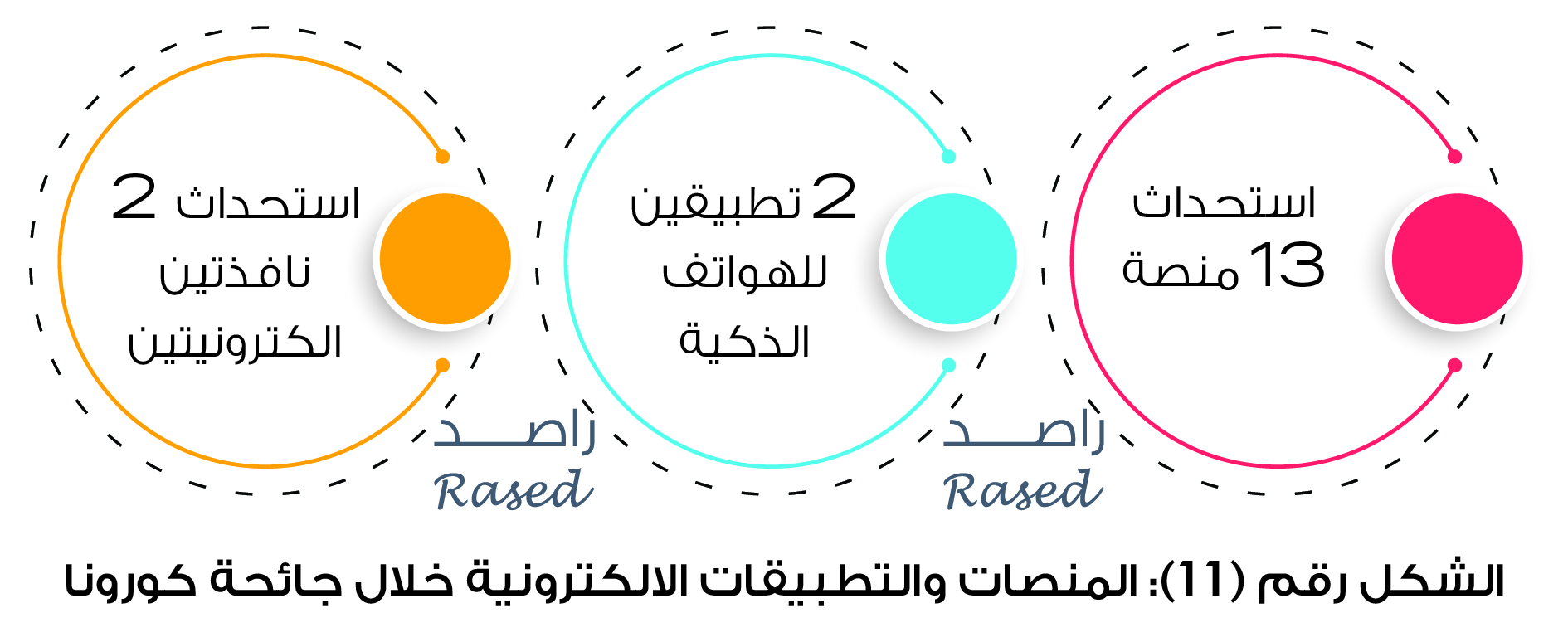 استحداث
13 منصة

2 تطبيقين
للهواتف
الذكية

استحداث 2
نافذتين
الكترونيتين

راصد
Rased

راصد
Rased

الشكل رقم (11): المنصات والتطبيقات الالكترونية خلال جائحة كورونا